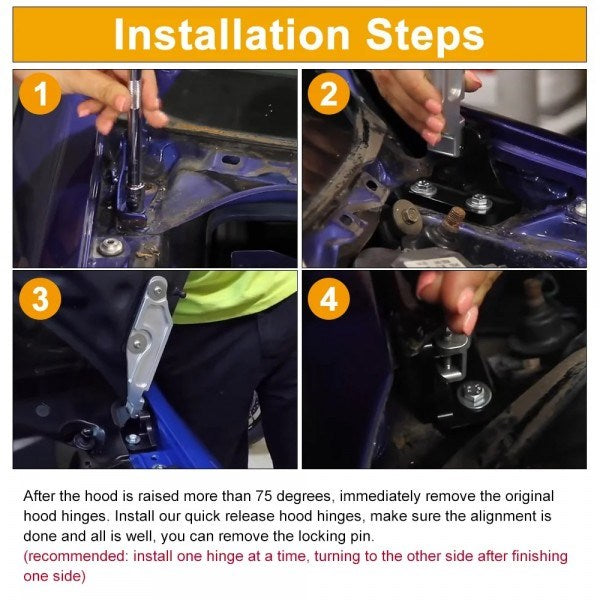 Installation Steps

1

2

3

4

After the hood is raised more than 75 degrees, immediately remove the original hood hinges. Install our quick release hood hinges, make sure the alignment is done and all is well, you can remove the locking pin.
(recommended: install one hinge at a time, turning to the other side after finishing one side)