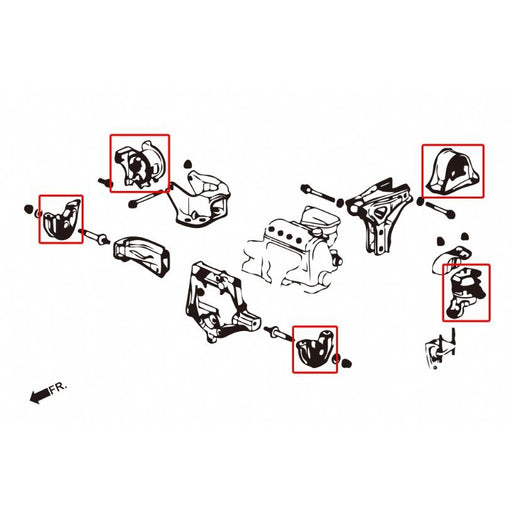 FR.